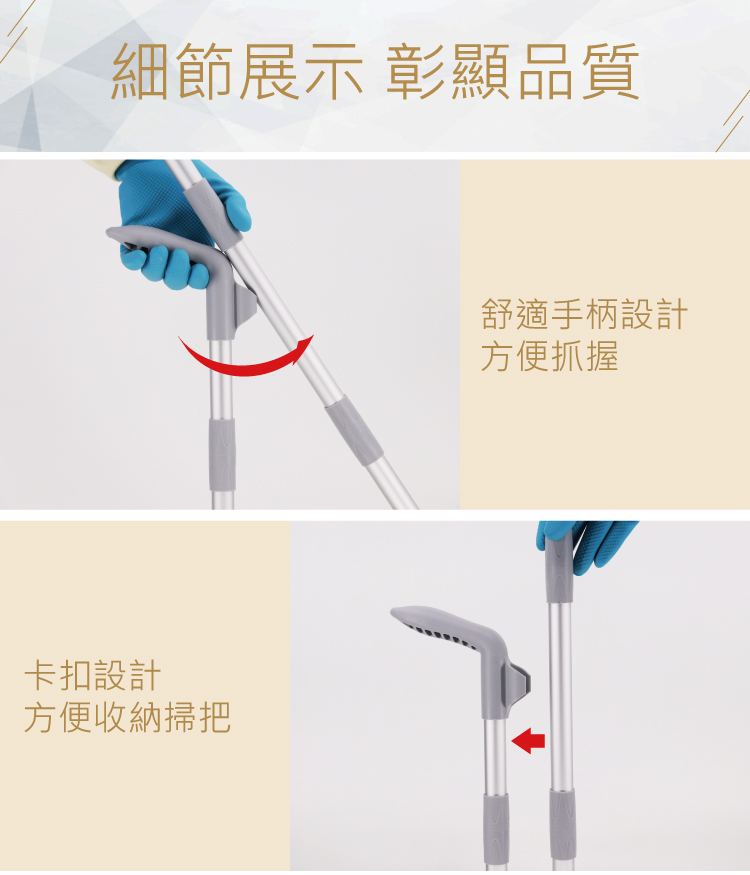 細節展示 彰顯品質

舒適手柄設計
方便抓握

卡扣設計
方便收納掃把